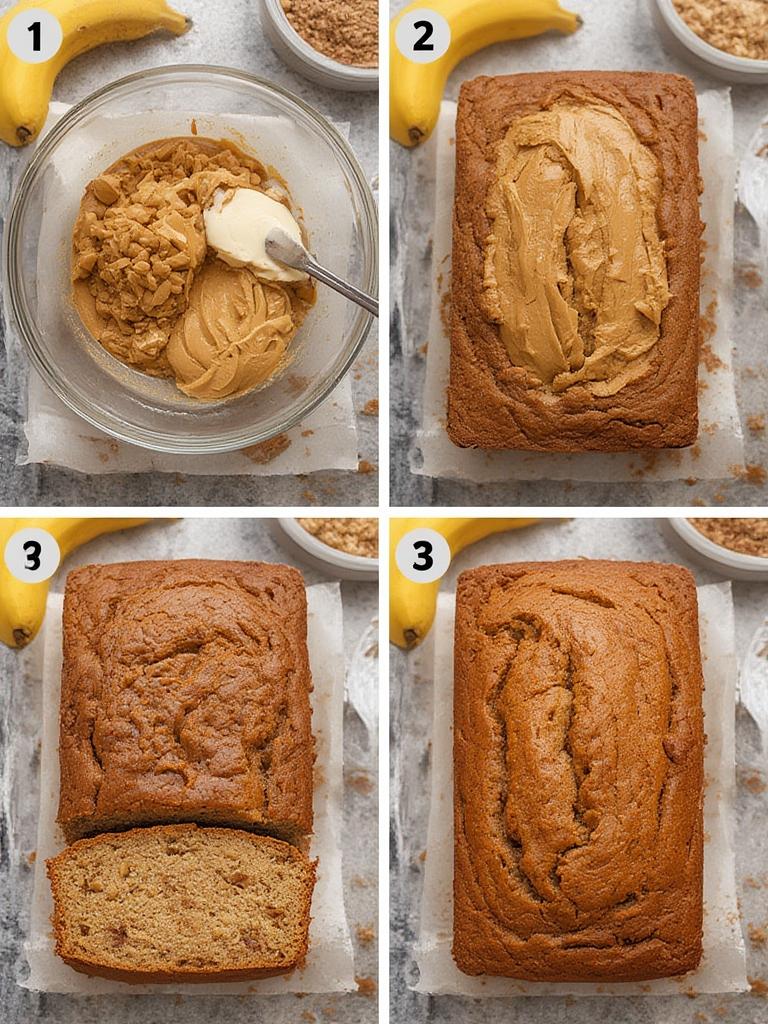 1
2
3
3