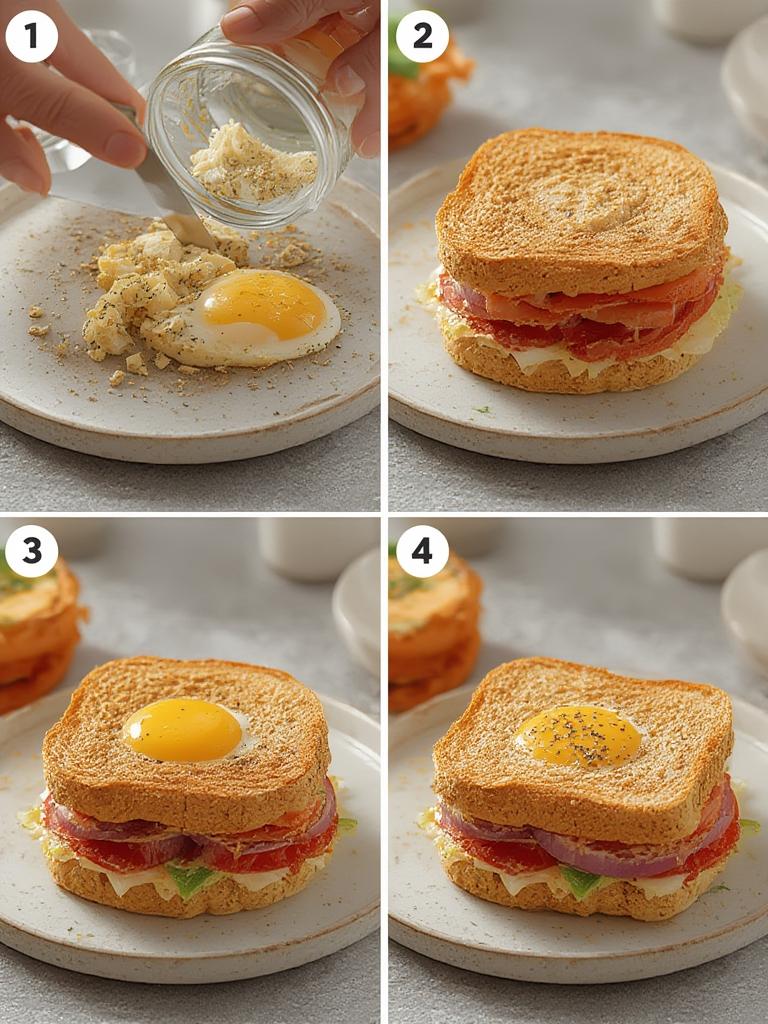 1

2

3

4