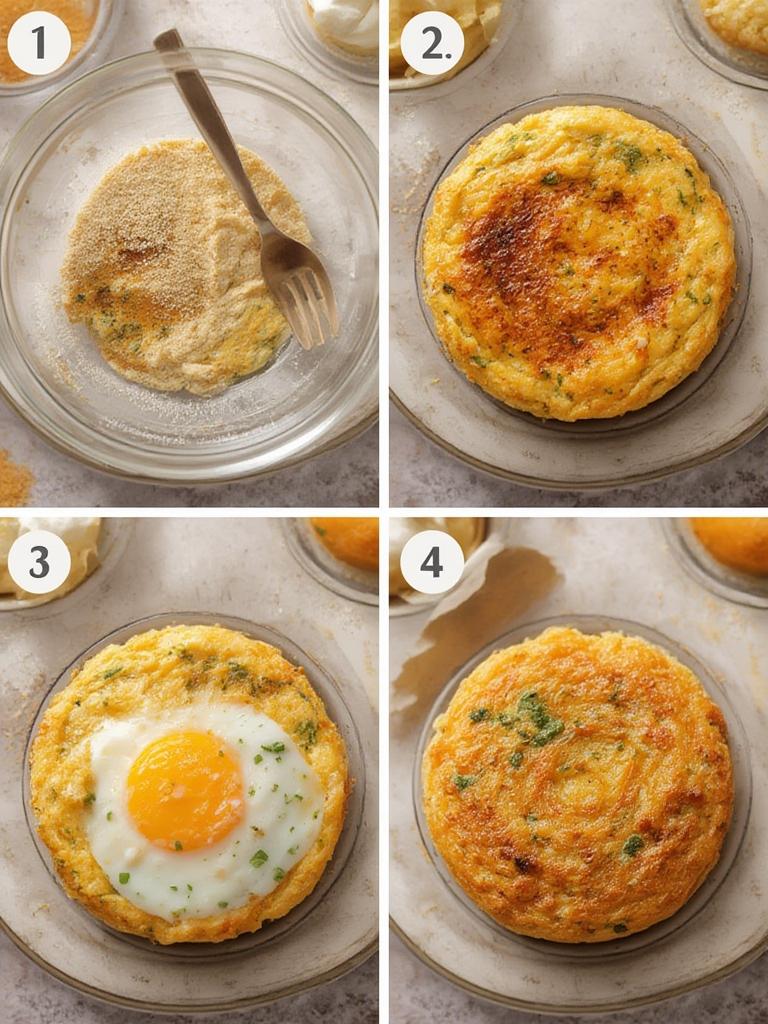 1
2.
3
4