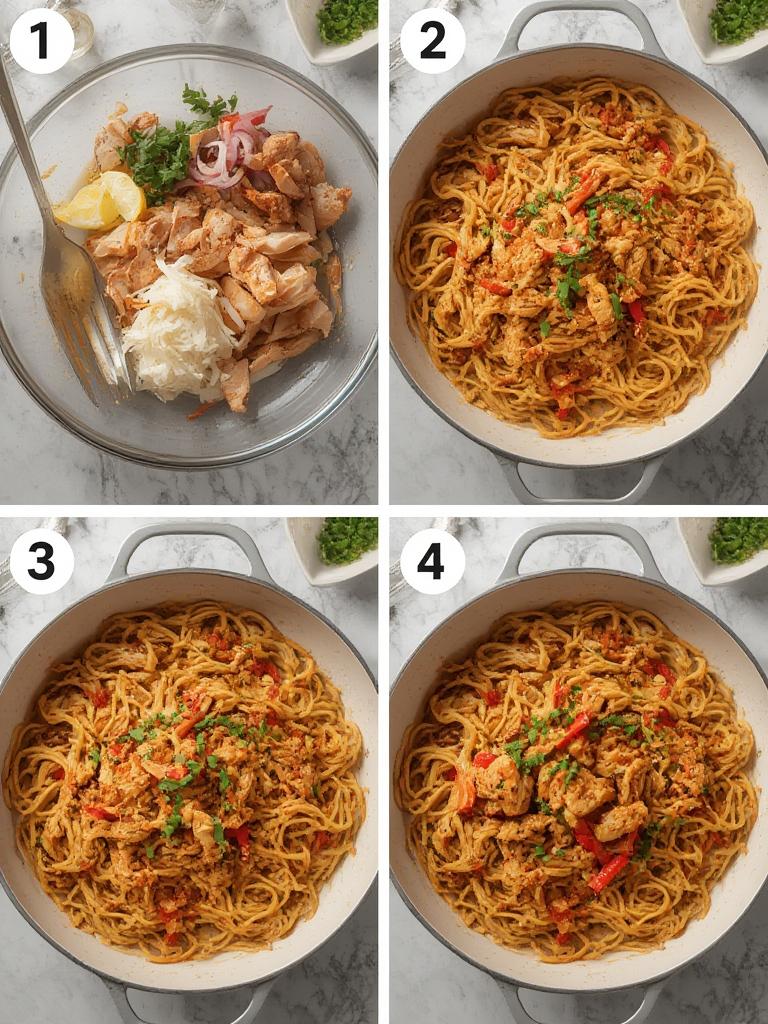 1

2

3

4