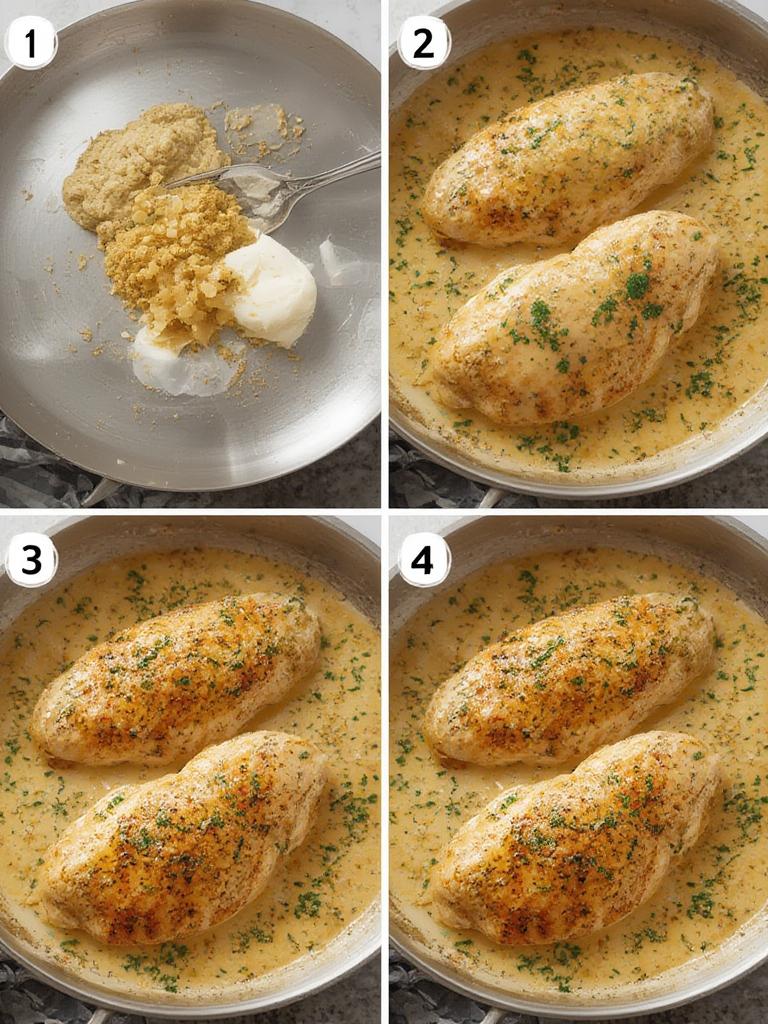 1

2

3

4