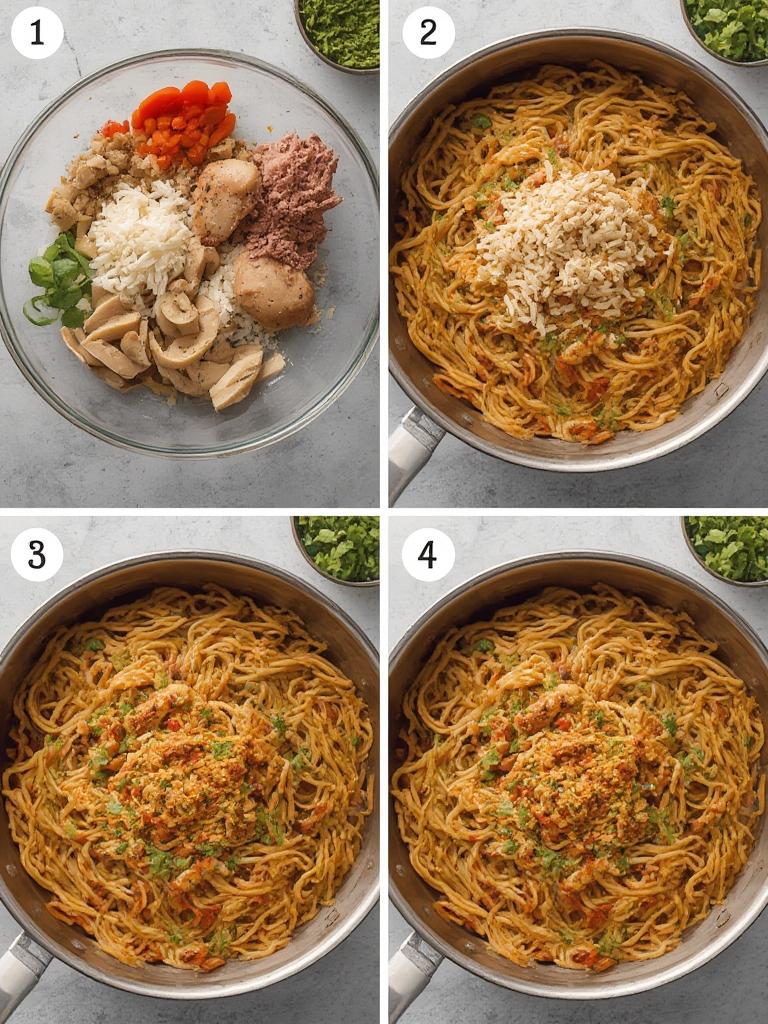 1
2
3
4