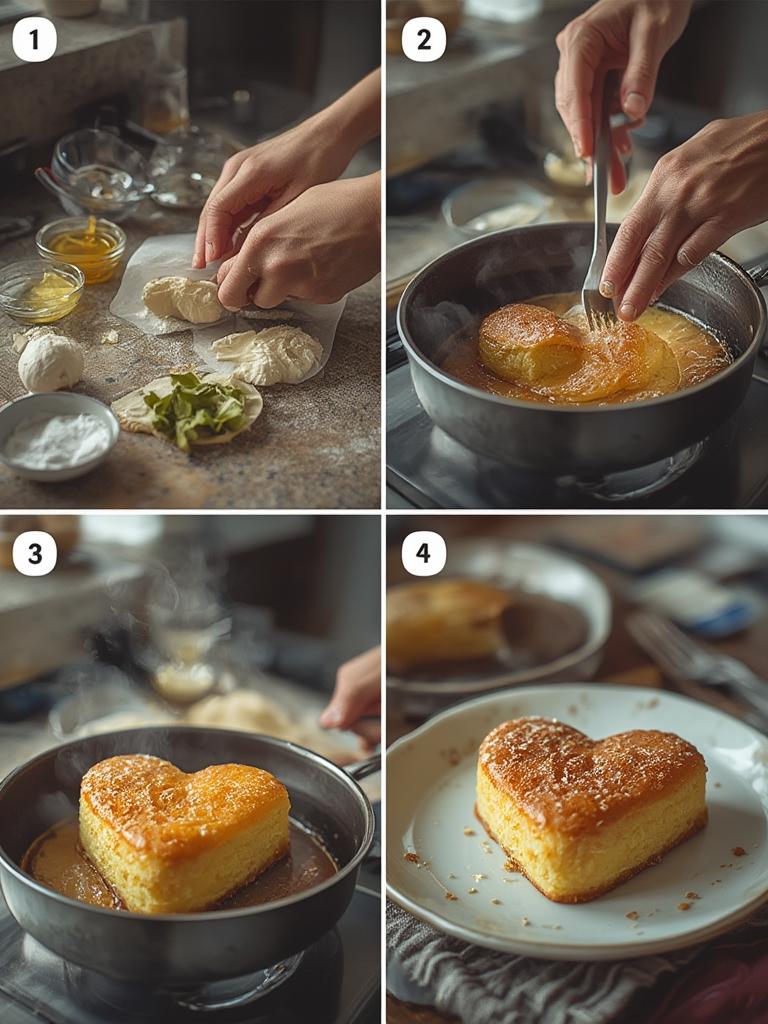 1

2

3

4