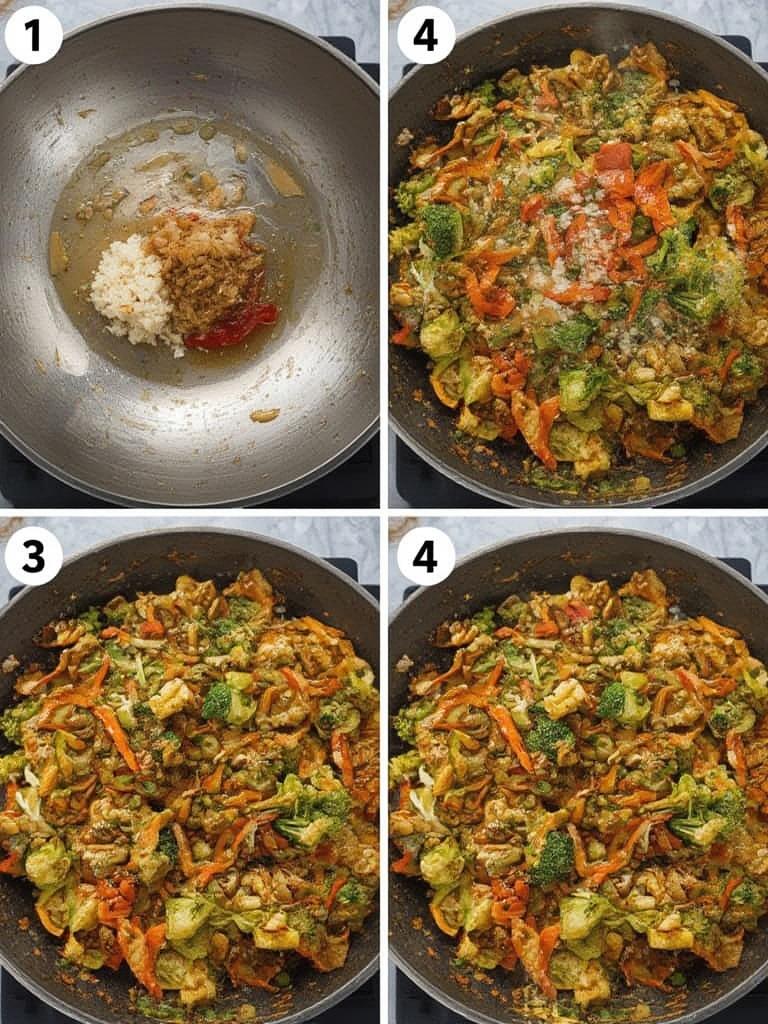 1

4

3

4