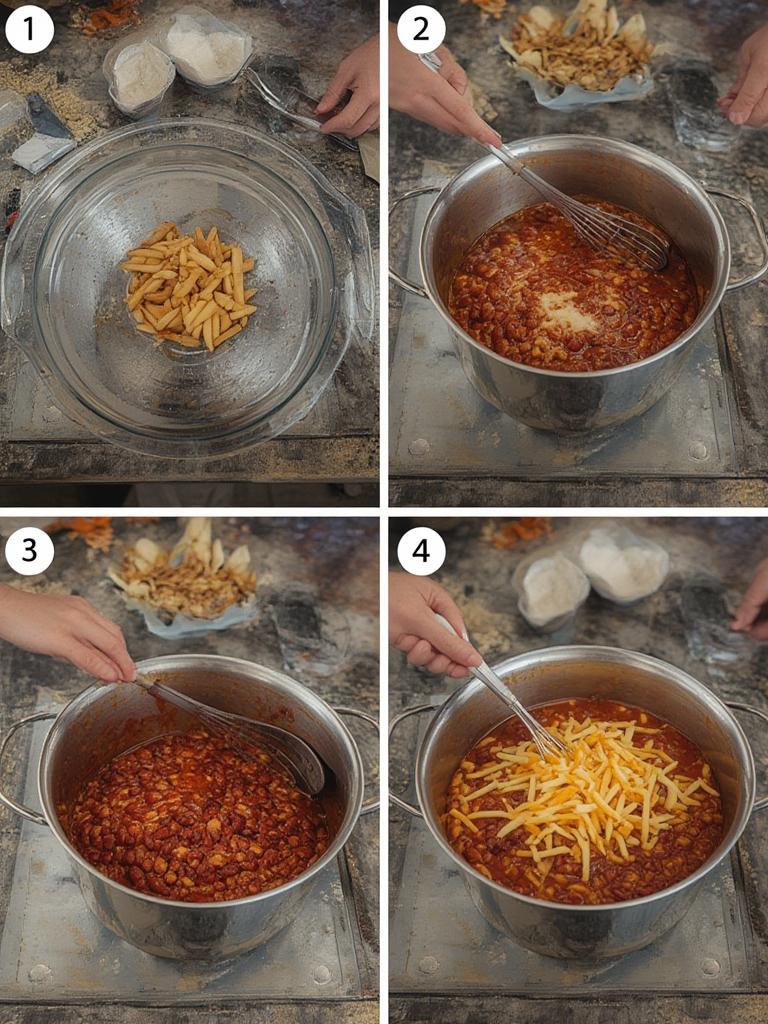 1

2

3

4