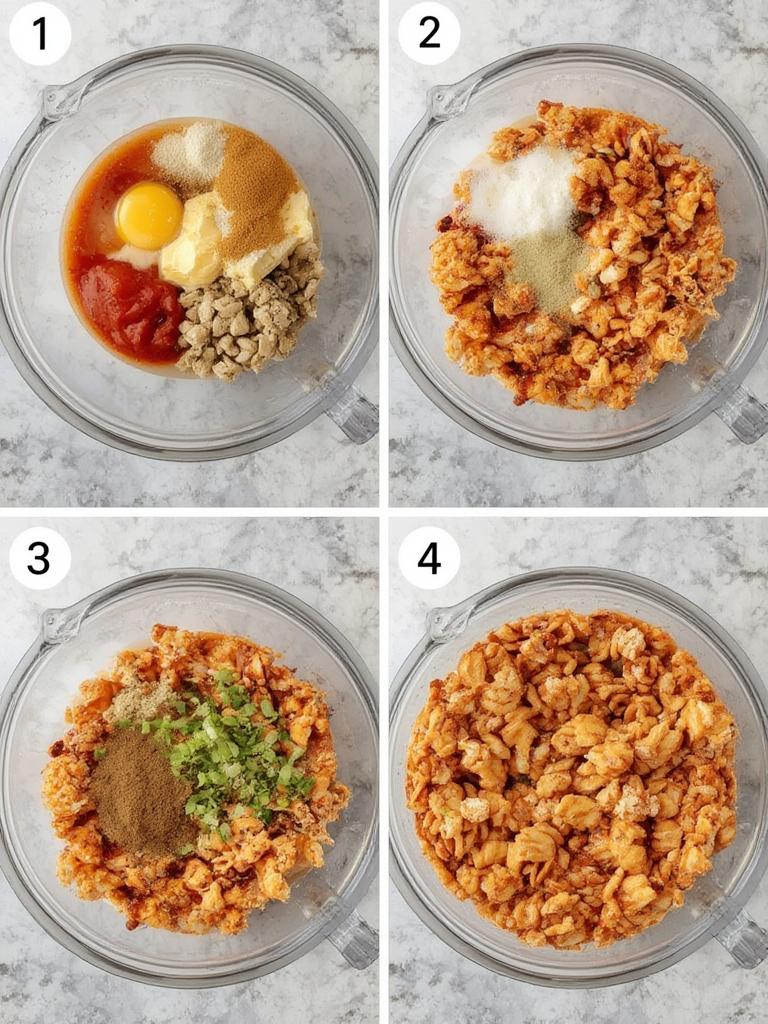 1
2
3
4