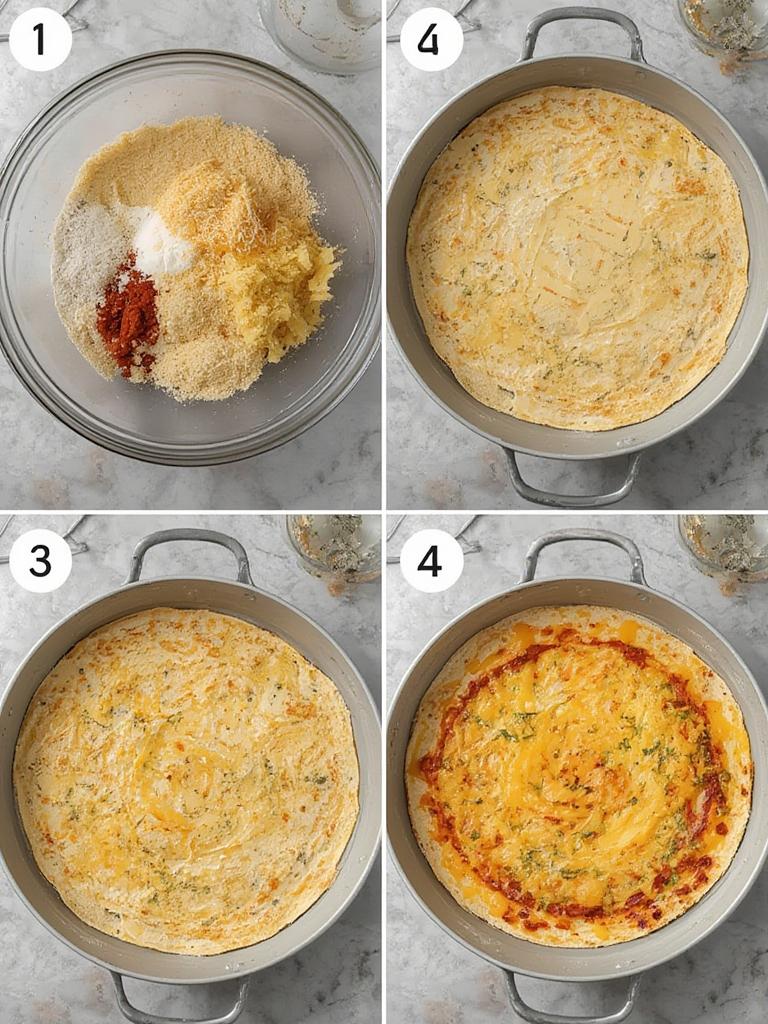 1

4

3

4