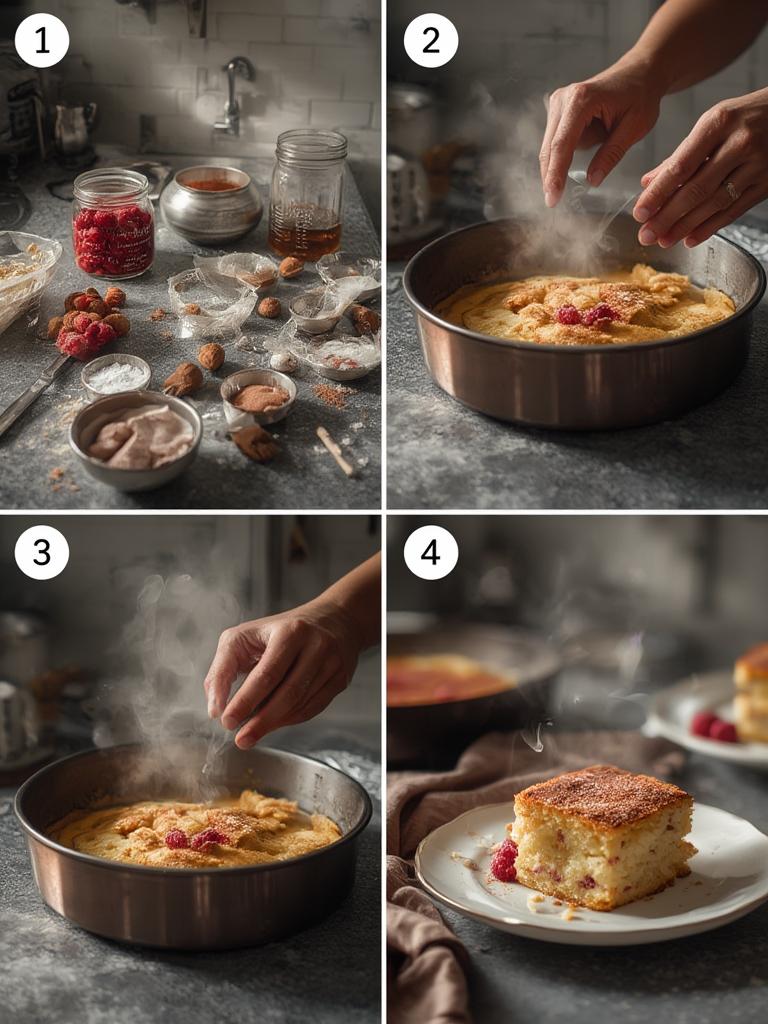 1
2
3
4