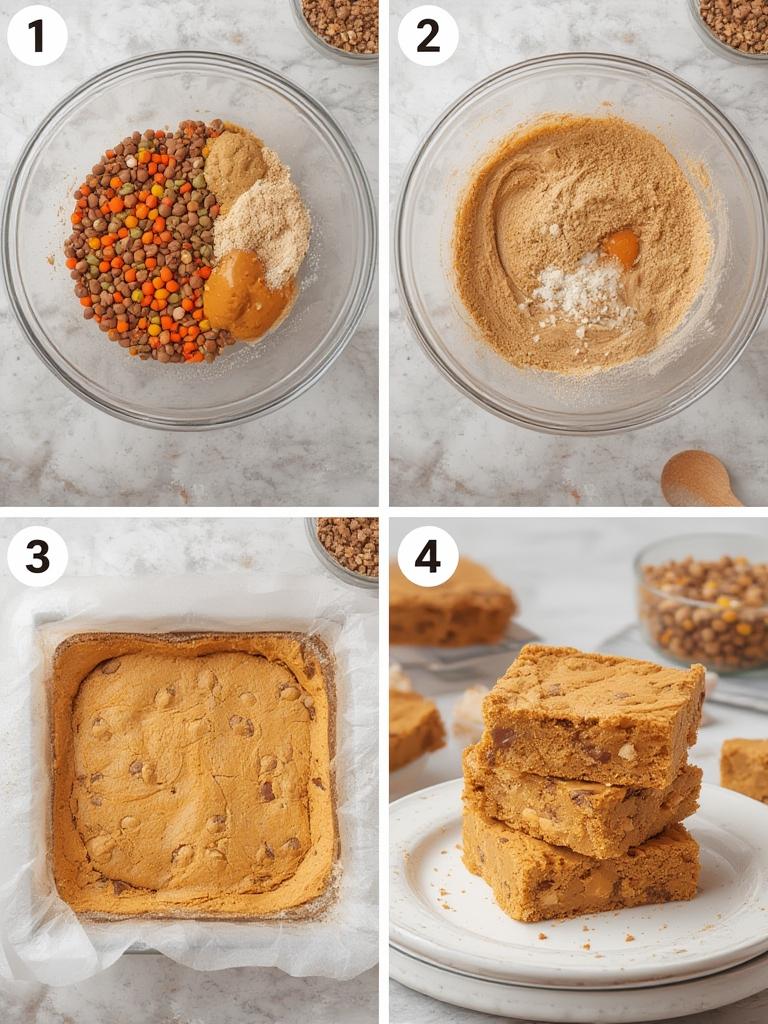 1

2

3

4