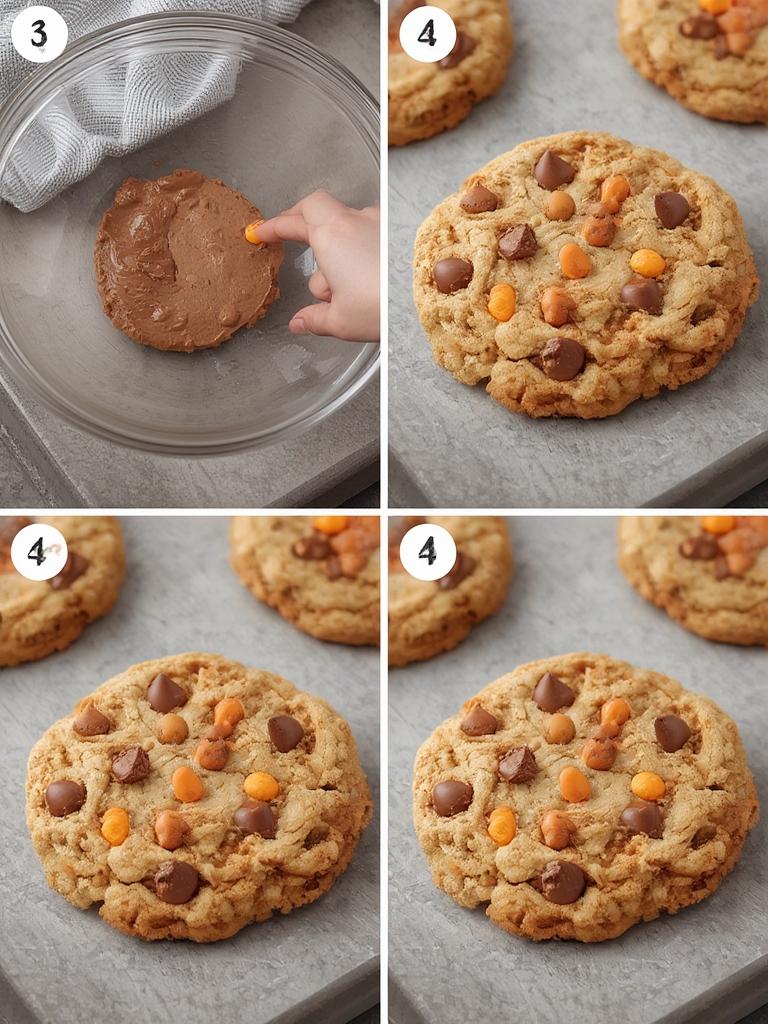 3

4

4

4