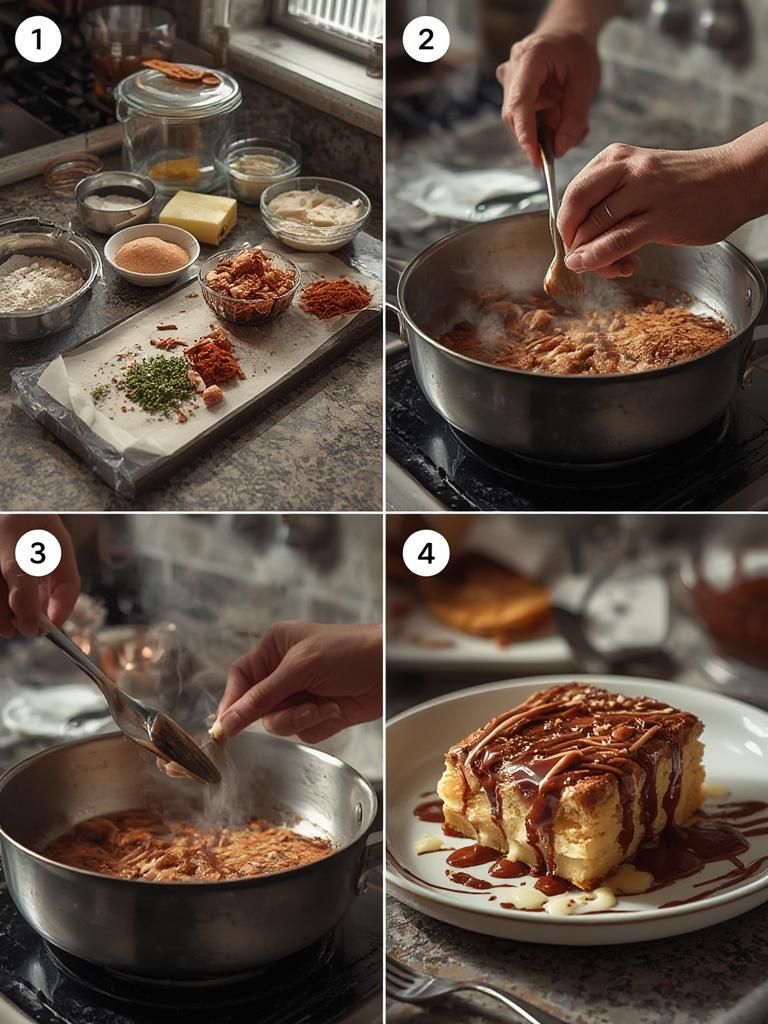 1

2

3

4