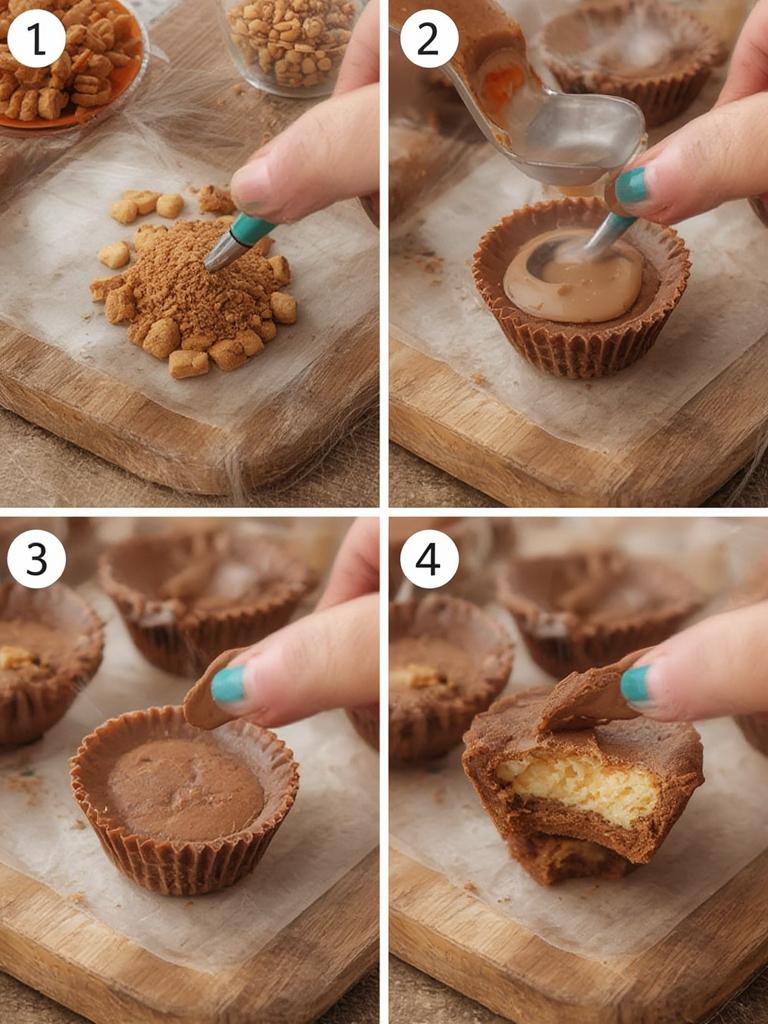 1

2

3

4