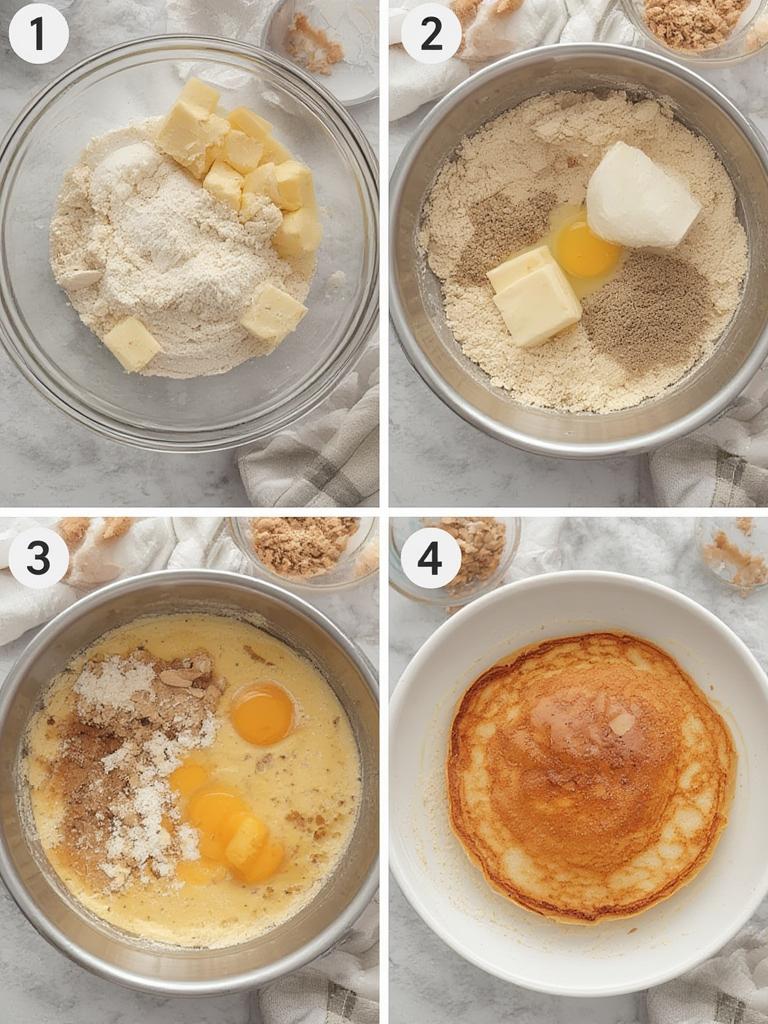 1

2

3

4