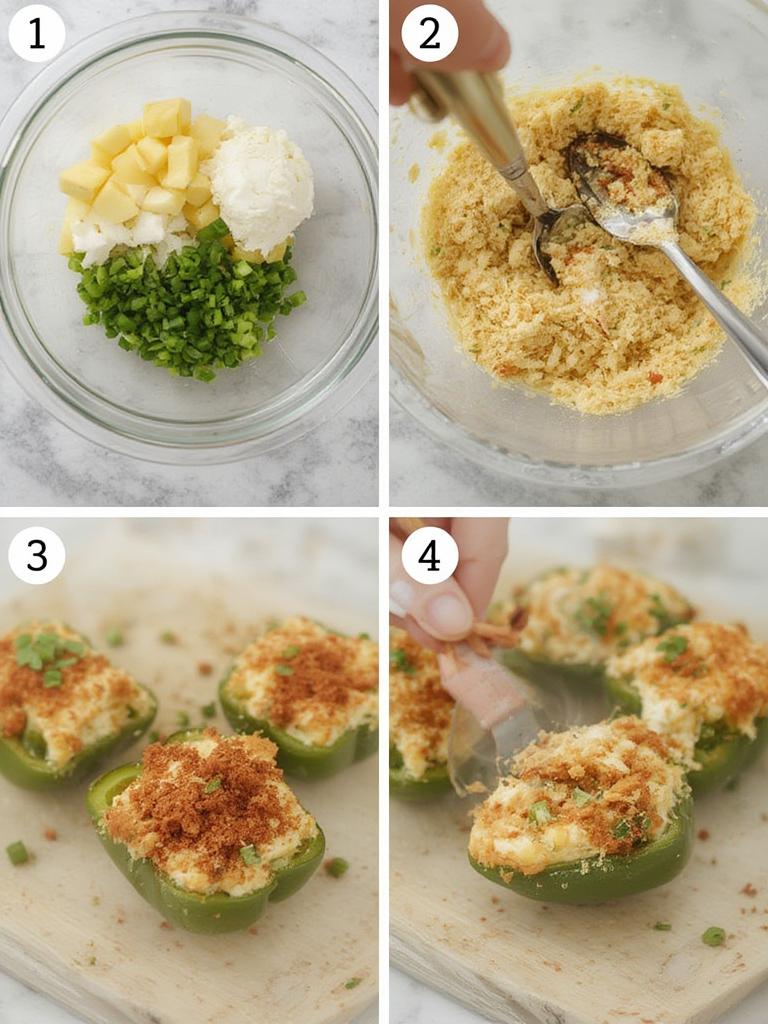 1

2

3

4