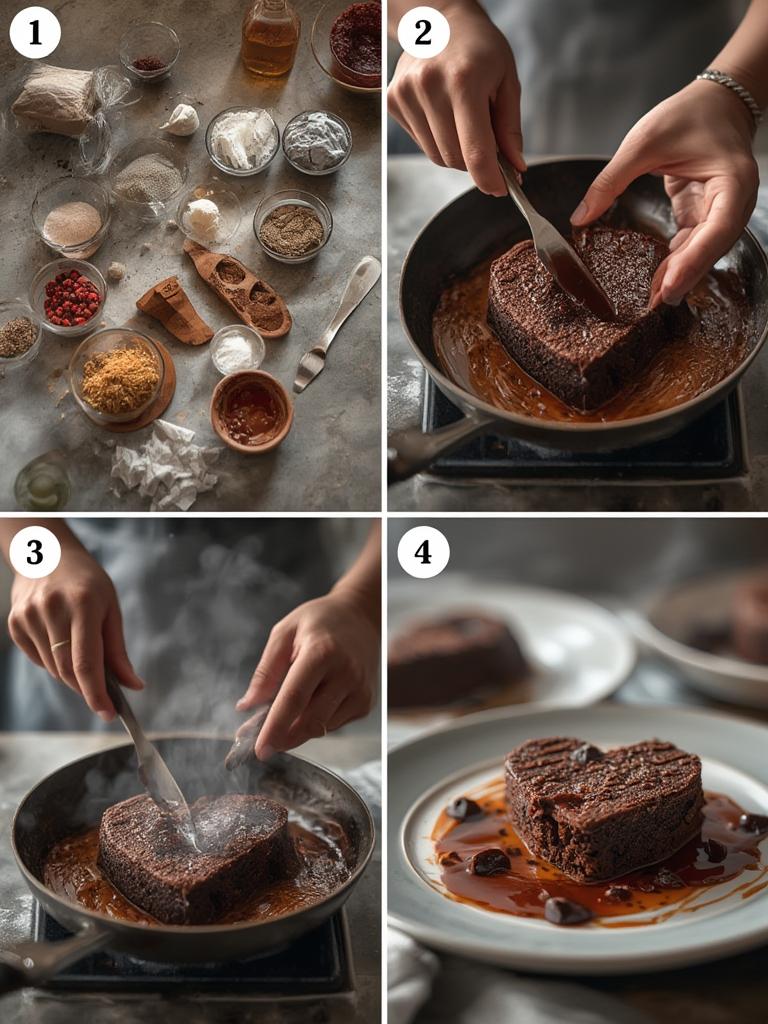 1

2

3

4