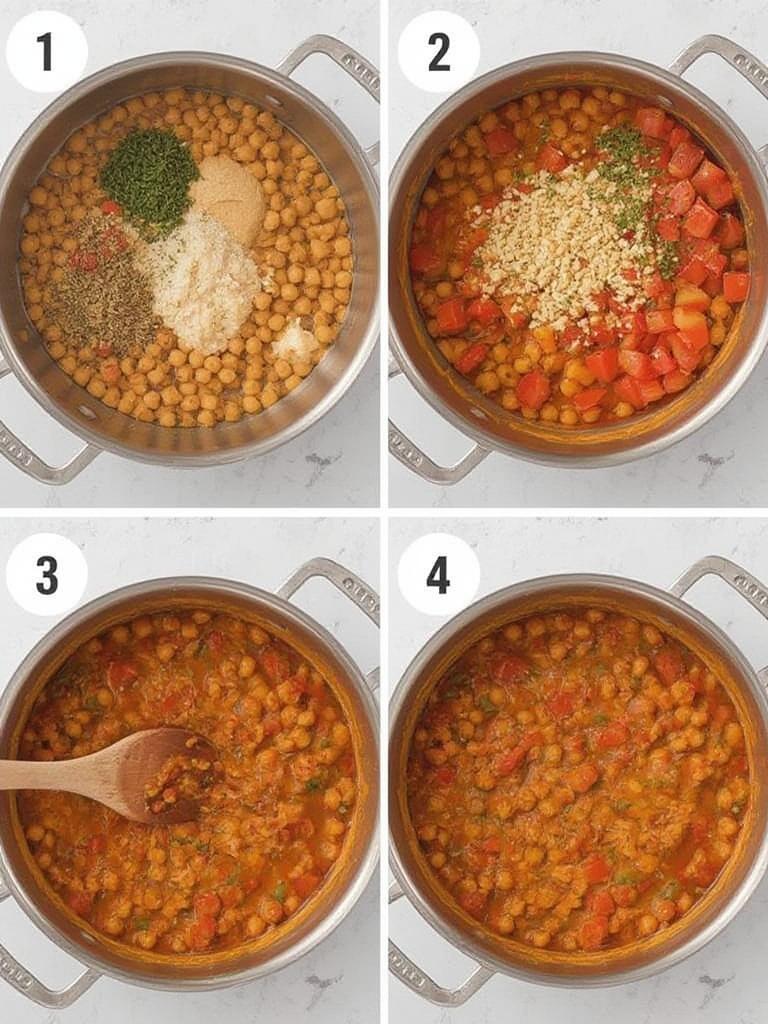 1

2

3

4