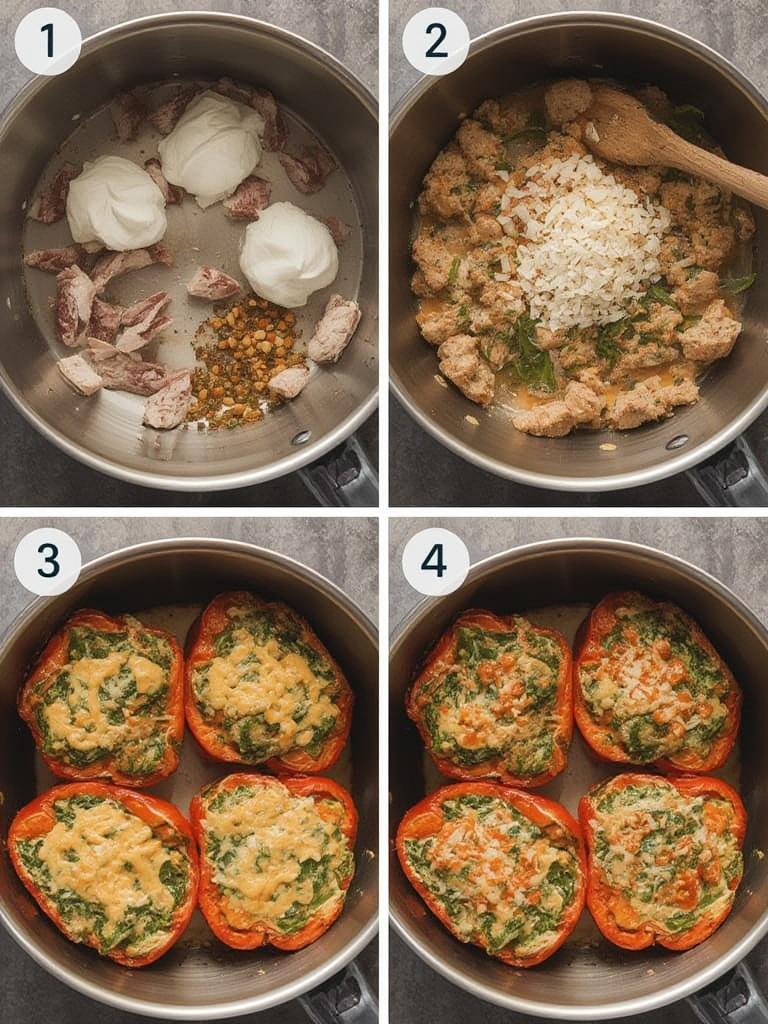 1

2

3

4