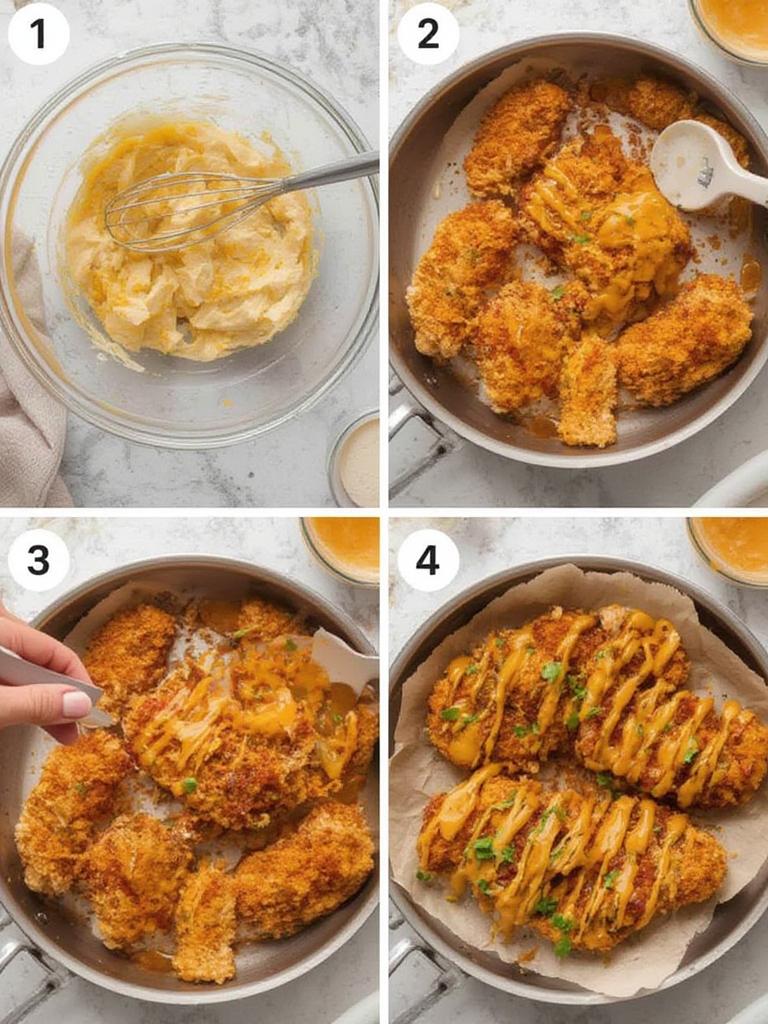 1

2

3

4