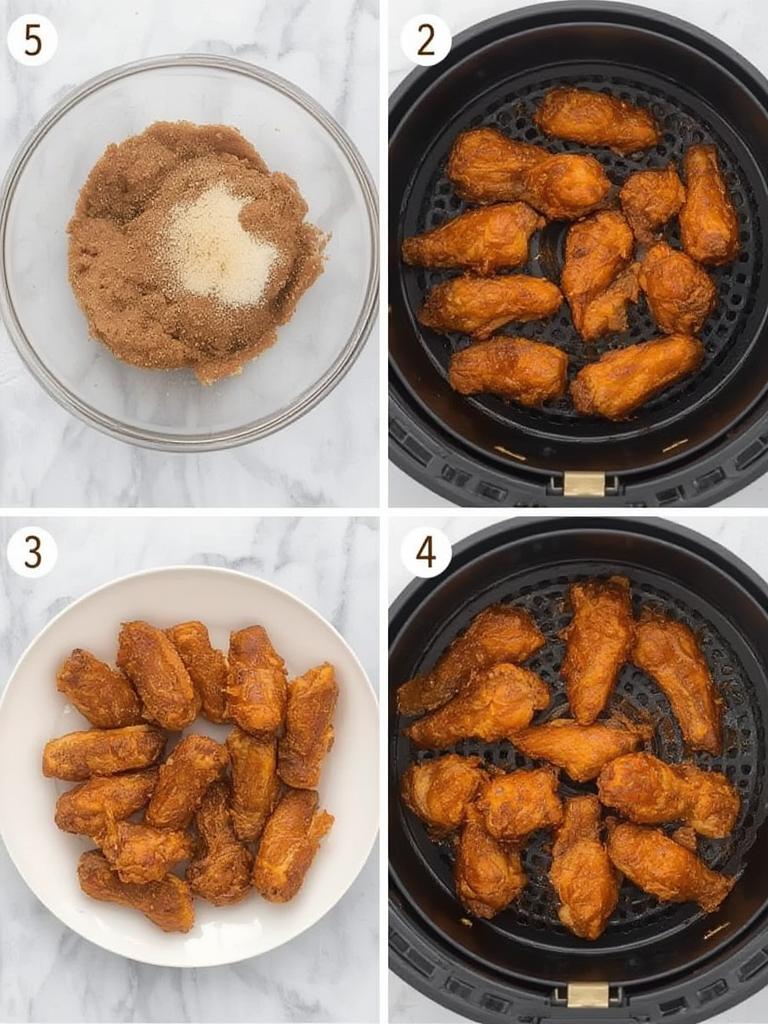 5

2

3

4