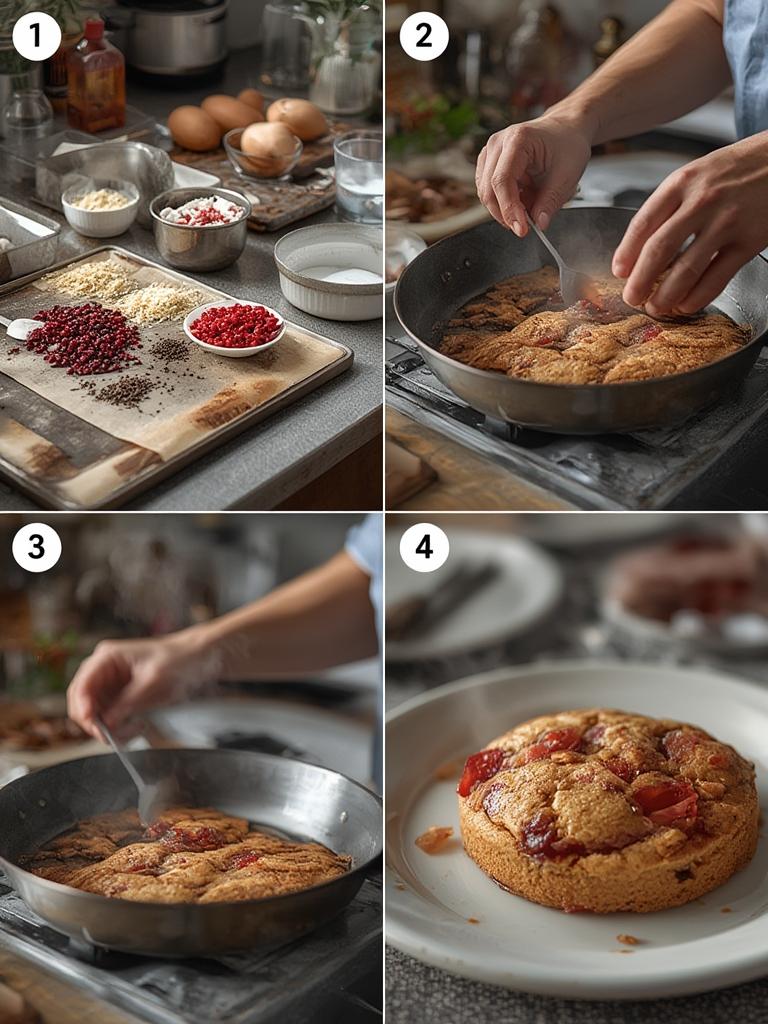 1

2

3

4