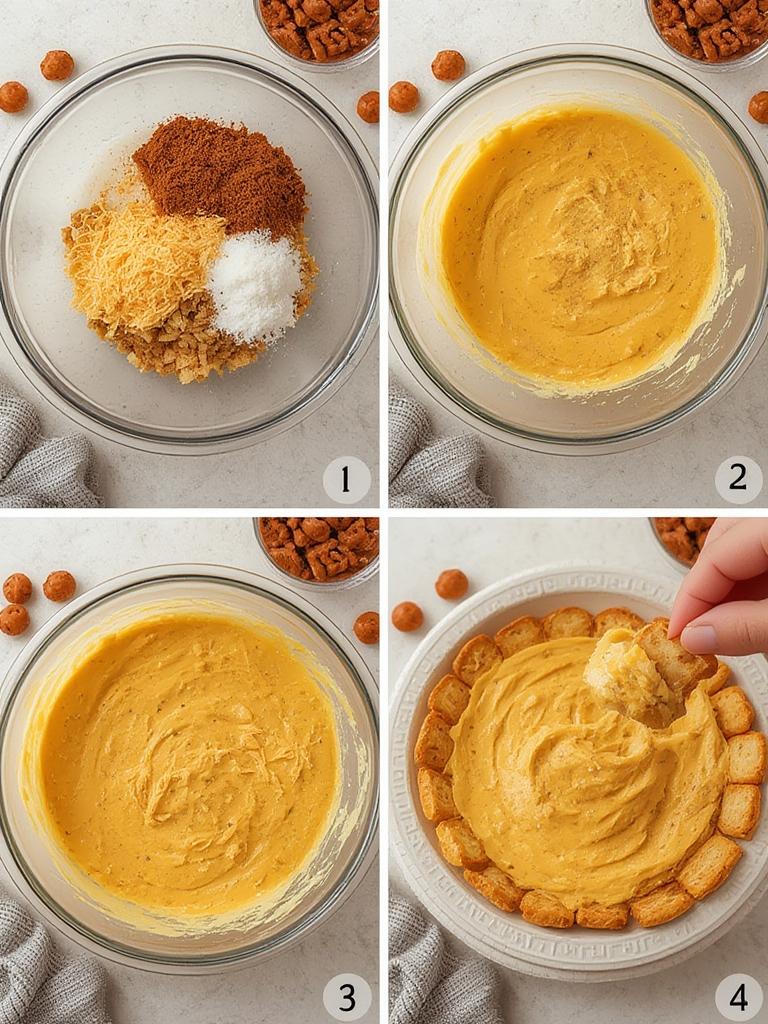 1

2

3

4